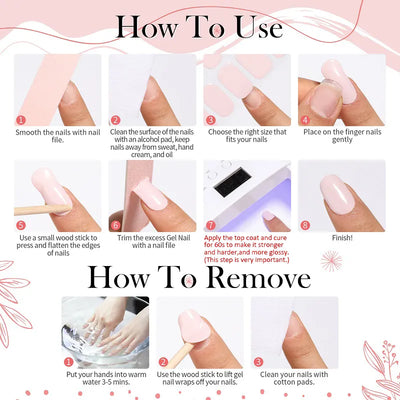 How To Use

1 Smooth the nails with nail file.

2 Clean the surface of the nails with an alcohol pad, keep nails away from sweat, hand cream, and oil

3 Choose the right size that fits your nails

4 Place on the finger nails gently

5 Use a small wood stick to press and flatten the edges of nails

6 Trim the excess Gel Nail with a nail file

7 Apply the top coat and cure for 60s to make it stronger and harder,and more glossy. (This step is very important.)

8 Finish!

How To Remove

1 Put your hands into warm water 3-5 mins.

2 Use the wood stick to lift gel nail wraps off your nails.

3 Clean your nails with cotton pads.