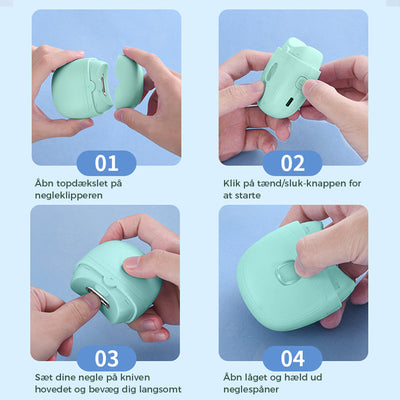 01

Åbn topdækslet på negleklipperen

02

Klik på tænd/sluk-knappen for at starte

03

Sæt dine negle på kniven hovedet og bevæg dig langsomt

04

Åbn låget og hæld ud neglespåner